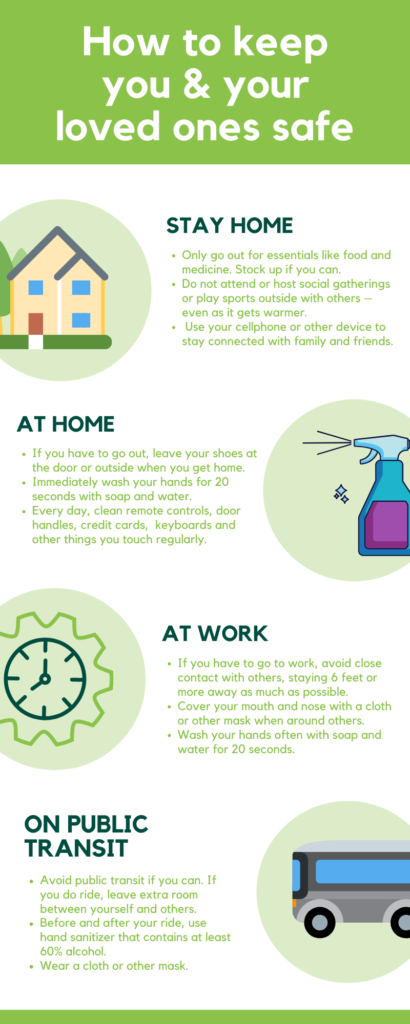 How to keep you & your loved ones safe

STAY HOME

- Only go out for essentials like food and medicine. Stock up if you can.
- Do not attend or host social gatherings or play sports outside with others — even as it gets warmer.
- Use your cellphone or other device to stay connected with family and friends.

AT HOME

- If you have to go out, leave your shoes at the door or outside when you get home.
- Immediately wash your hands for 20 seconds with soap and water.
- Every day, clean remote controls, door handles, credit cards, keyboards and other things you touch regularly.

AT WORK

- If you have to go to work, avoid close contact with others, staying 6 feet or more away as much as possible.
- Cover your mouth and nose with a cloth or other mask when around others.
- Wash your hands often with soap and water for 20 seconds.

ON PUBLIC TRANSIT

- Avoid public transit if you can. If you do ride, leave extra room between yourself and others.
- Before and after your ride, use hand sanitizer that contains at least 60% alcohol.
- Wear a cloth or other mask.